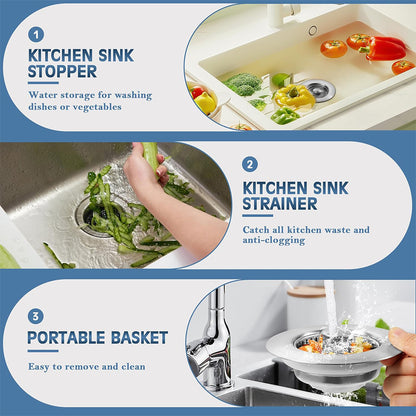 1

KITCHEN SINK STOPPER

Water storage for washing dishes or vegetables

2

KITCHEN SINK STRAINER

Catch all kitchen waste and anti-clogging

3

PORTABLE BASKET

Easy to remove and clean