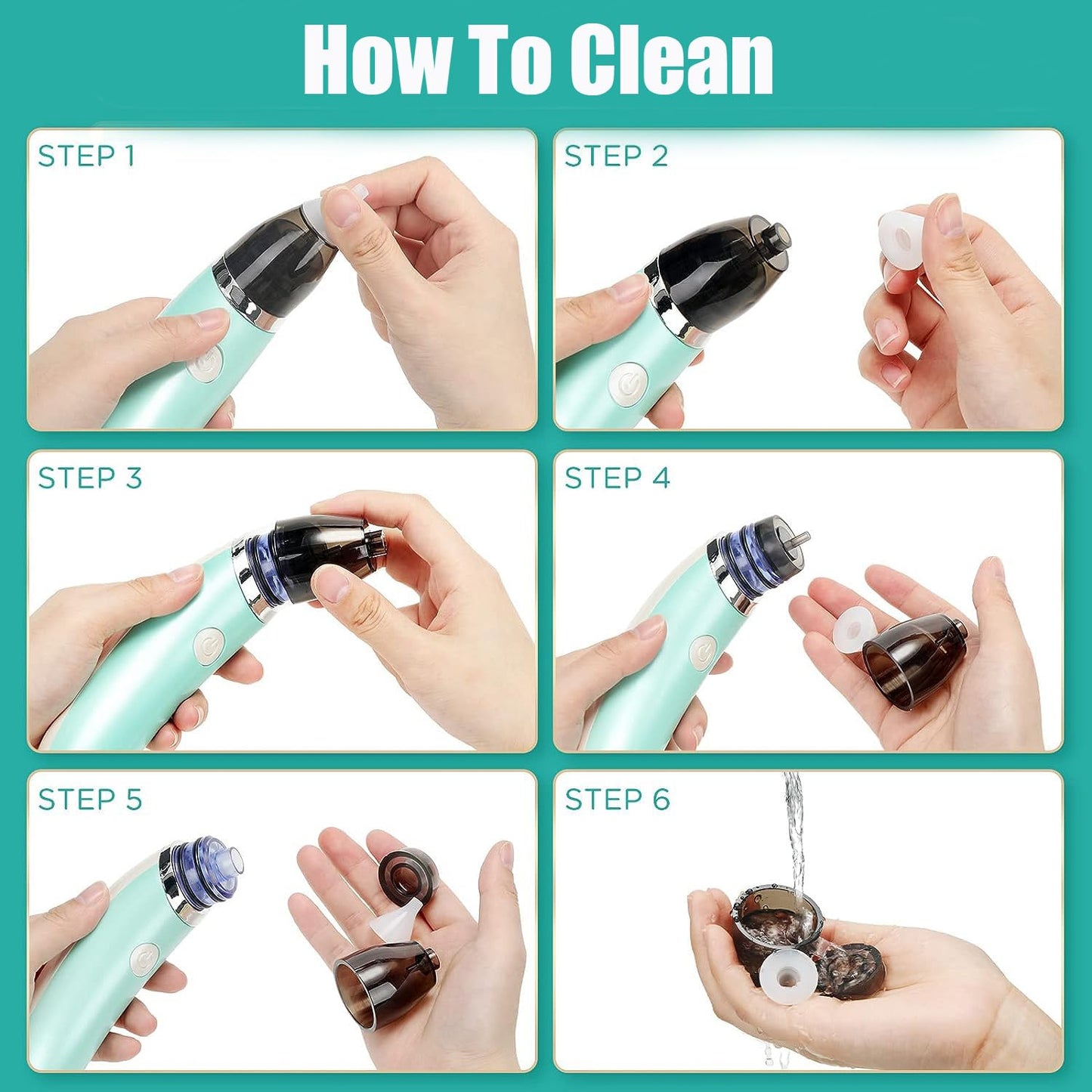 How To Clean

STEP 1

STEP 2

STEP 3

STEP 4

STEP 5

STEP 6